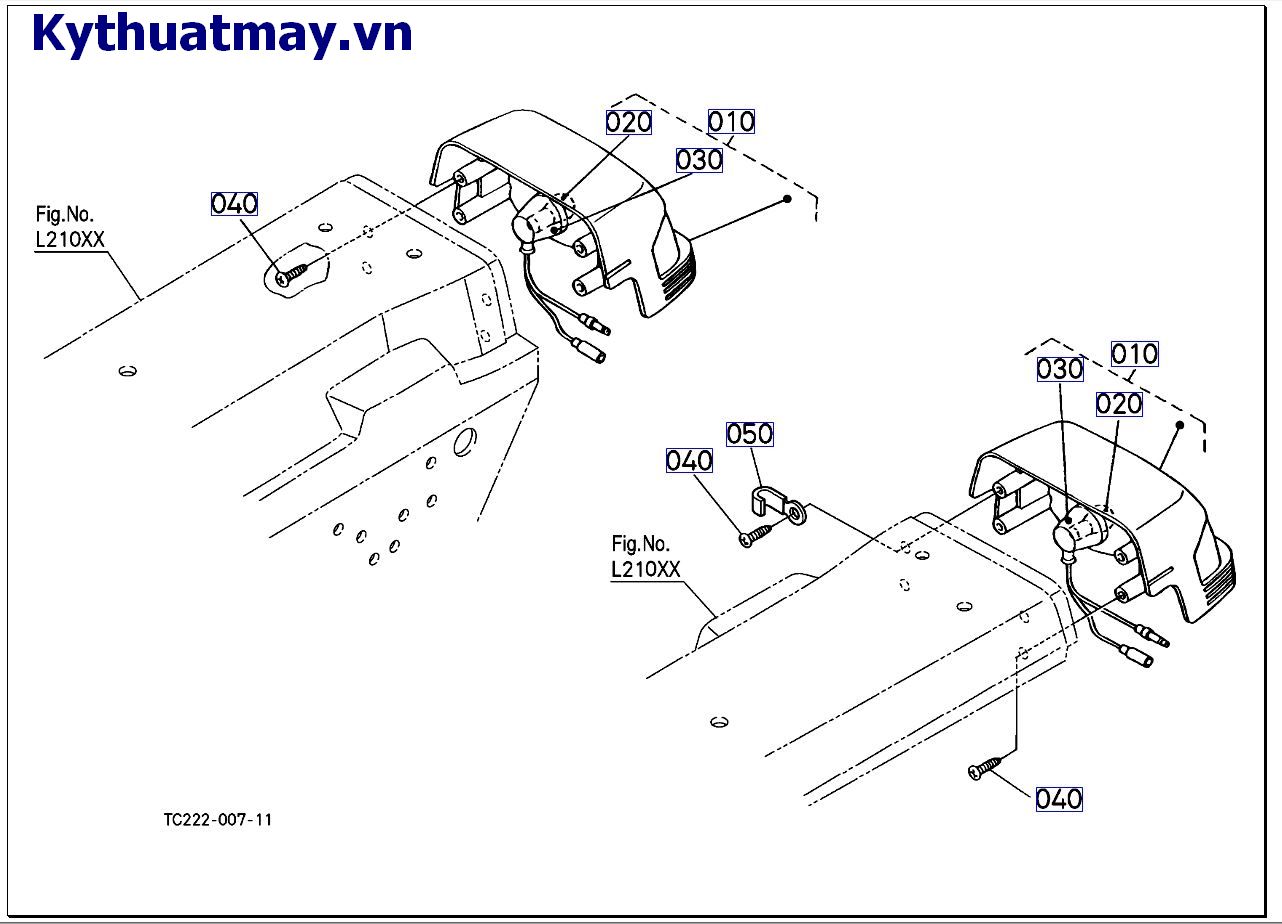 Kythuatmay.vn

020
010
030
040
Fig.No.
L210XX

030
010
020
050
040
Fig.No.
L210XX

040

TC222-007-11